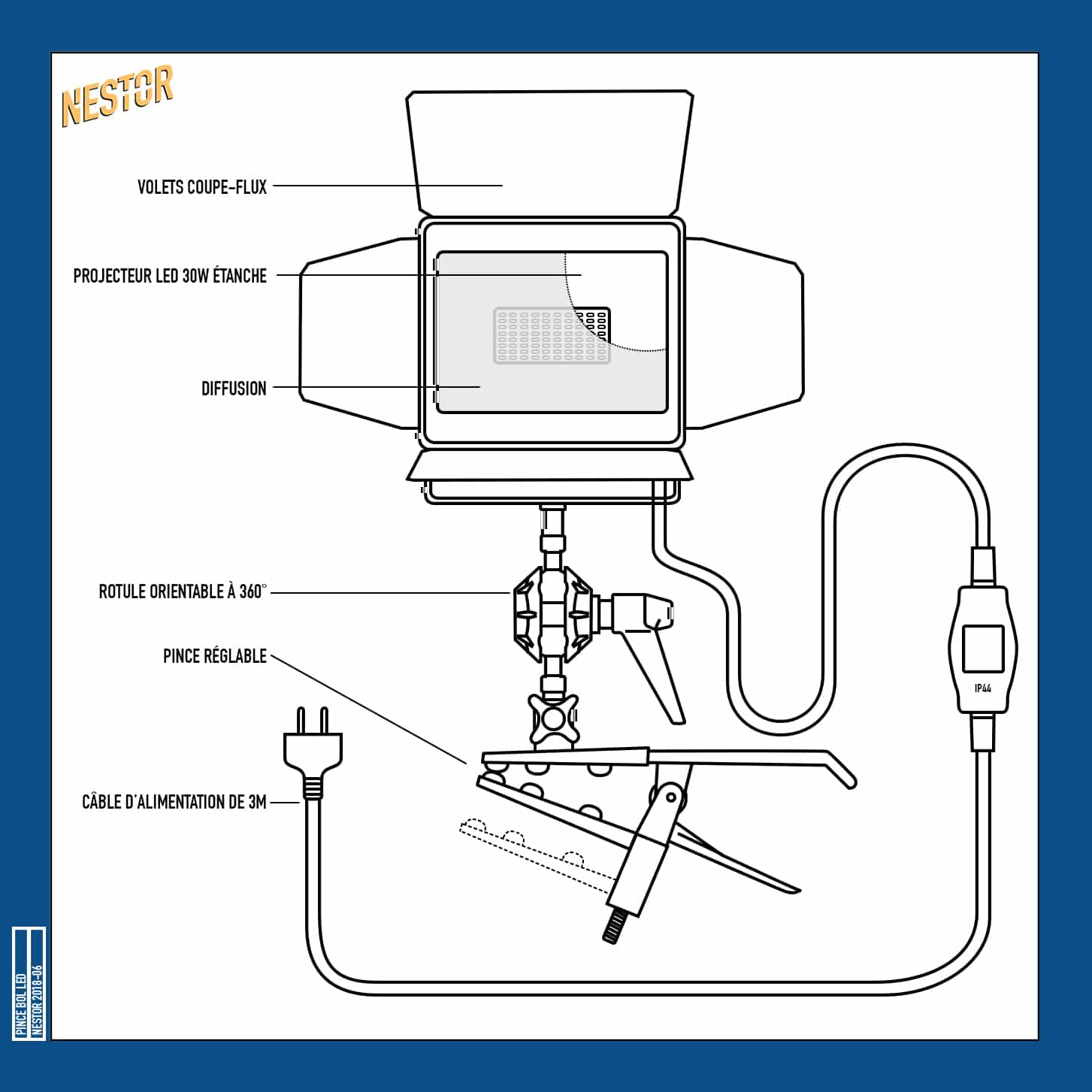 NESTOR

VOLETS COUPE-FLUX

PROJECTEUR LED 30W ÉTANCHE

DIFFUSION

ROTULE ORIENTABLE À 360°

PINCE RÉGLABLE

CÂBLE D'ALIMENTATION DE 3M

IP44

PINCE BOL LED
NESTOR 2018-06